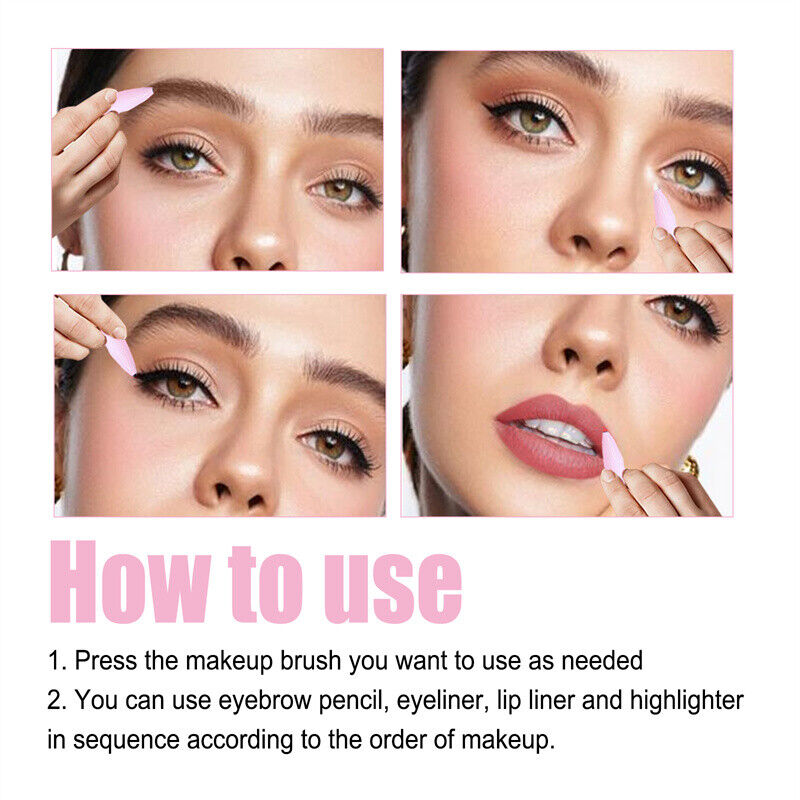 How to use

1. Press the makeup brush you want to use as needed

2. You can use eyebrow pencil, eyeliner, lip liner and highlighter in sequence according to the order of makeup.